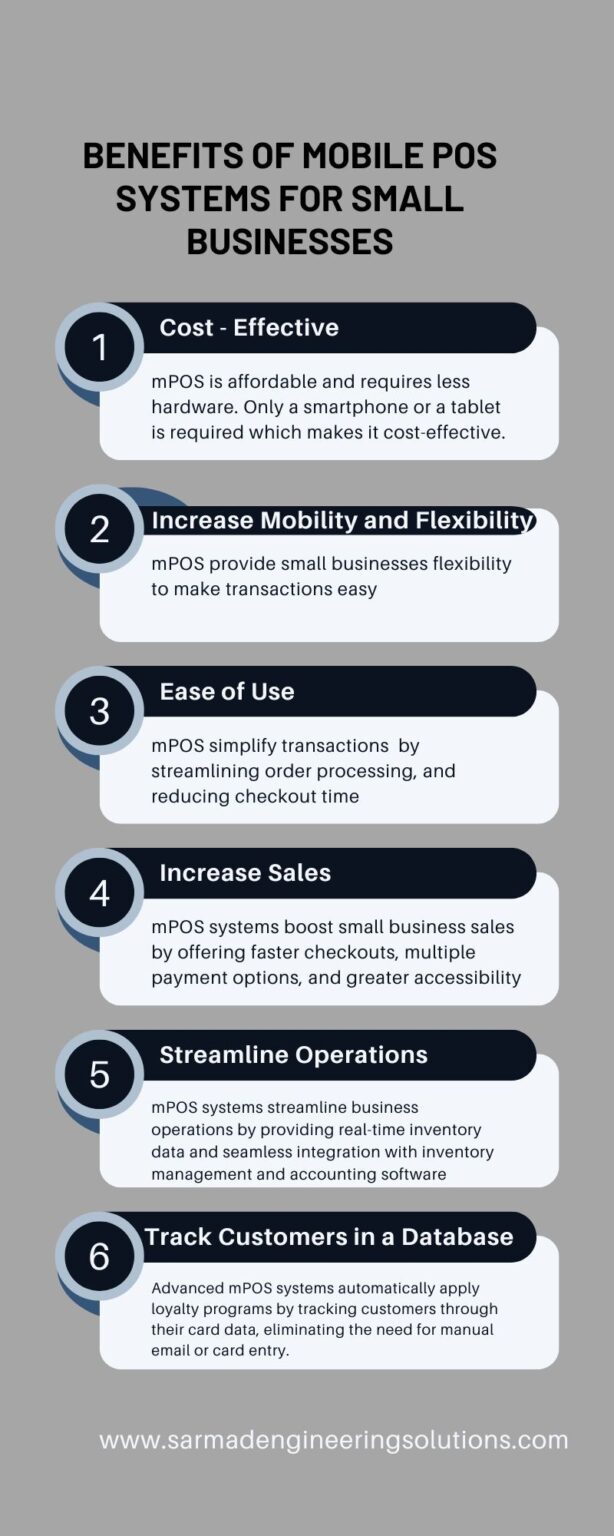 BENEFITS OF MOBILE POS SYSTEMS FOR SMALL BUSINESSES

1

Cost - Effective

mPOS is affordable and requires less hardware. Only a smartphone or a tablet is required which makes it cost-effective.

2

Increase Mobility and Flexibility

mPOS provide small businesses flexibility to make transactions easy

3

Ease of Use

mPOS simplify transactions by streamlining order processing, and reducing checkout time

4

Increase Sales

mPOS systems boost small business sales by offering faster checkouts, multiple payment options, and greater accessibility

5

Streamline Operations

mPOS systems streamline business operations by providing real-time inventory data and seamless integration with inventory management and accounting software

6

Track Customers in a Database

Advanced mPOS systems automatically apply loyalty programs by tracking customers through their card data, eliminating the need for manual email or card entry.

www.sarmadengineeringsolutions.com