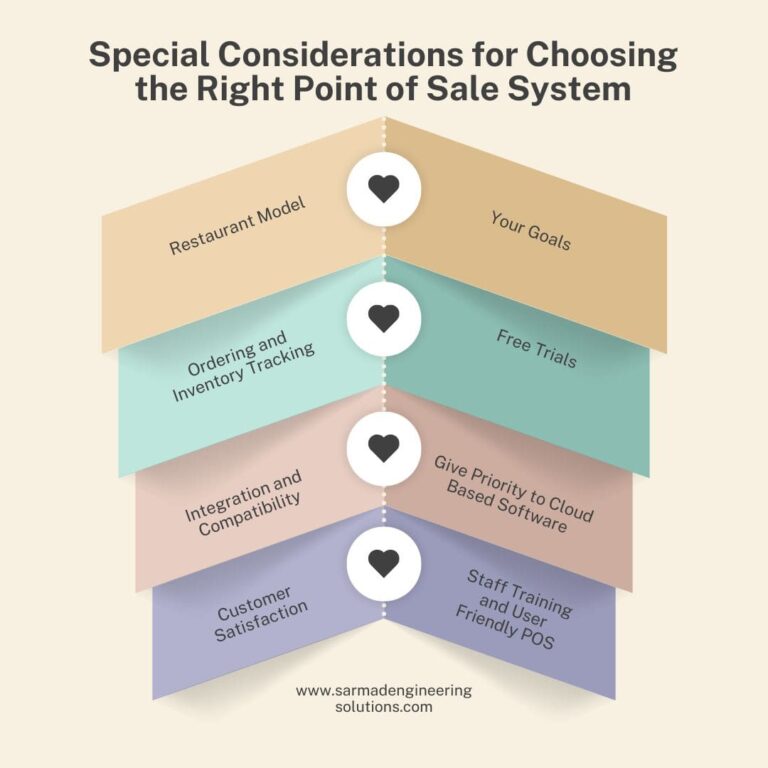 Special Considerations for Choosing the Right Point of Sale System

Restaurant Model

Your Goals

Ordering and Inventory Tracking

Free Trials

Integration and Compatibility

Give Priority to Cloud Based Software

Customer Satisfaction

Staff Training and User Friendly POS

www.sarmadengineering solutions.com